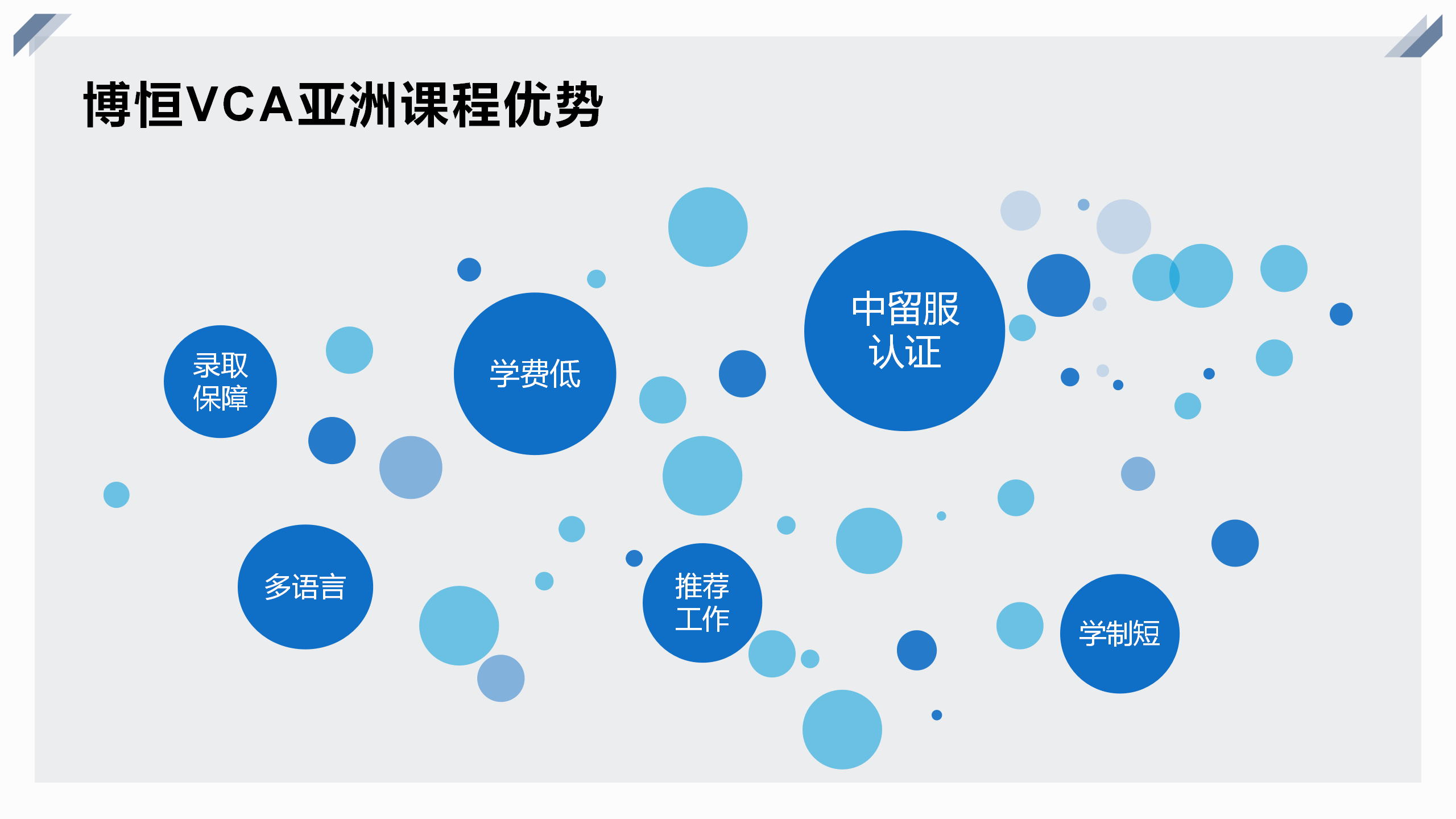 博恒VCA亚洲课程优势

录取保障

学费低

中留服认证

多语言

推荐工作

学制短